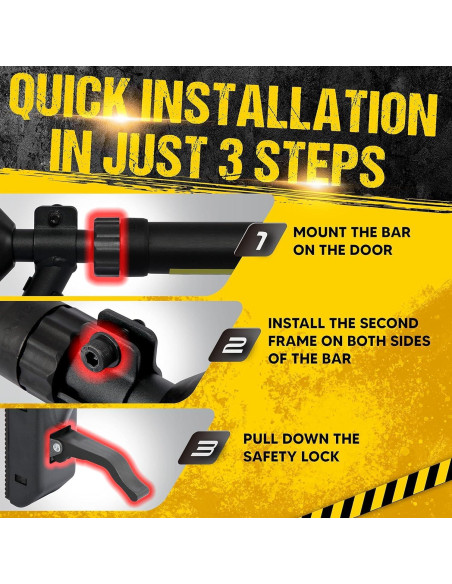 QUICK INSTALLATION IN JUST 3 STEPS

1 MOUNT THE BAR ON THE DOOR

2 INSTALL THE SECOND FRAME ON BOTH SIDES OF THE BAR

3 PULL DOWN THE SAFETY LOCK