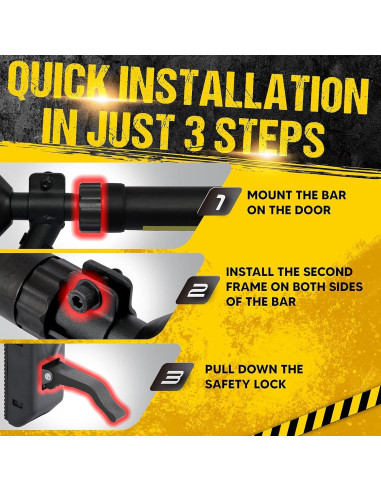 QUICK INSTALLATION IN JUST 3 STEPS

1 MOUNT THE BAR ON THE DOOR

2 INSTALL THE SECOND FRAME ON BOTH SIDES OF THE BAR

3 PULL DOWN THE SAFETY LOCK