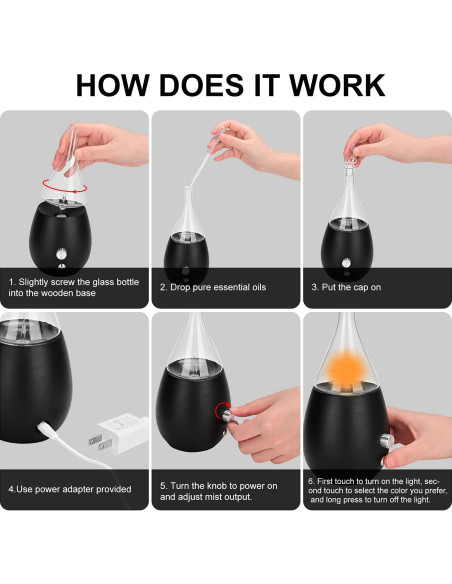 HOW DOES IT WORK

1. Slightly screw the glass bottle into the wooden base

2. Drop pure essential oils

3. Put the cap on

4.Use power adapter provided

5. Turn the knob to power on and adjust mist output.

6. First touch to turn on the light, second touch to select the color you prefer, and long press to turn off the light.