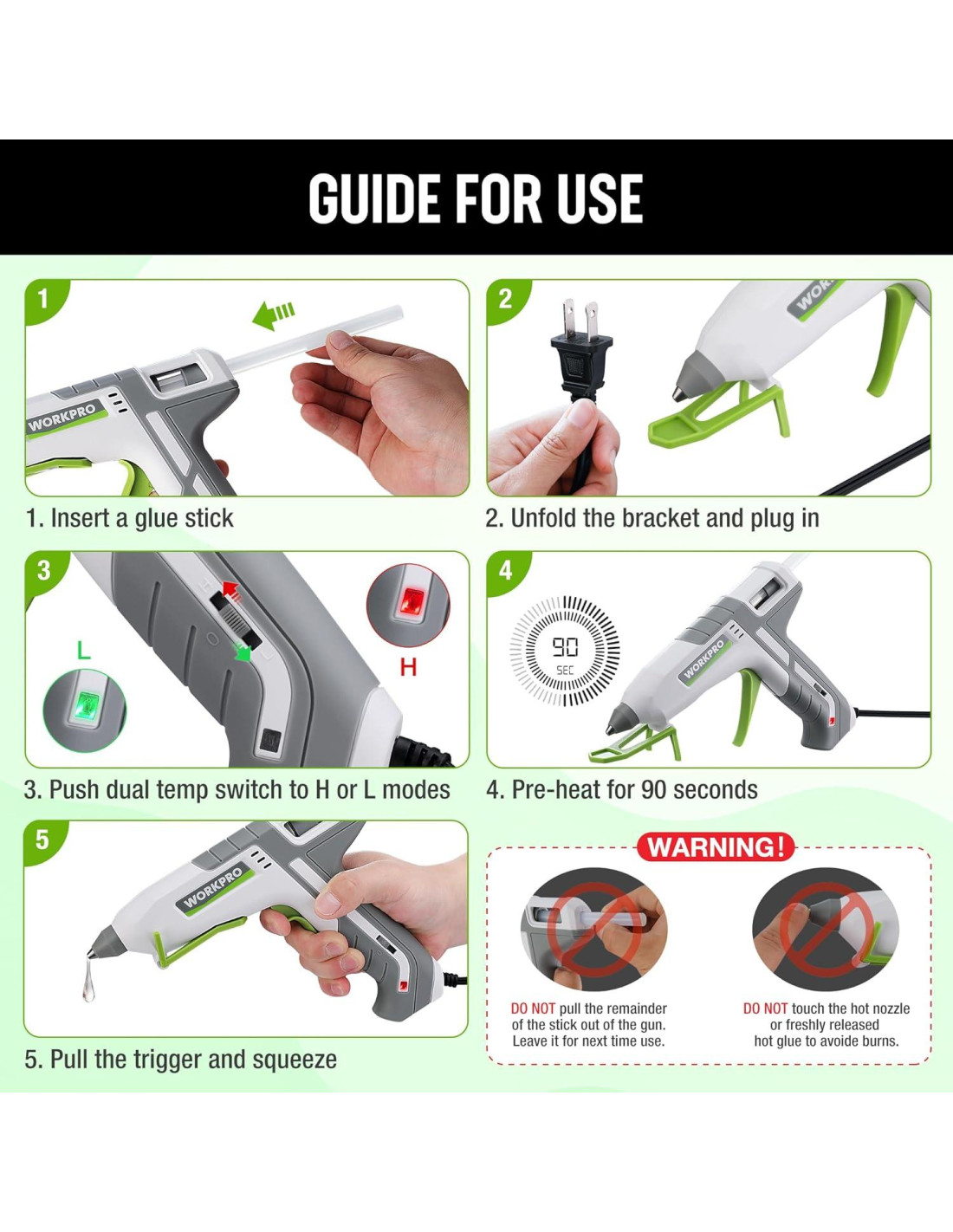 GUIDE FOR USE

1

WORKPRO

1. Insert a glue stick

2

WOR

2. Unfold the bracket and plug in

3

L

H

3. Push dual temp switch to H or L modes

4

90
SEC

WORKPRO

4. Pre-heat for 90 seconds

5

WORKPRO

5. Pull the trigger and squeeze

WARNING!

DO NOT pull the remainder of the stick out of the gun. Leave it for next time use.

DO NOT touch the hot nozzle or freshly released hot glue to avoide burns.