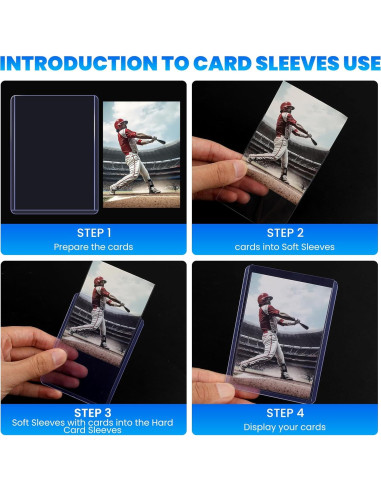 INTRODUCTION TO CARD SLEEVES USE

STEP 1
Prepare the cards

STEP 2
cards into Soft Sleeves

STEP 3
Soft Sleeves with cards into the Hard Card Sleeves

STEP 4
Display your cards