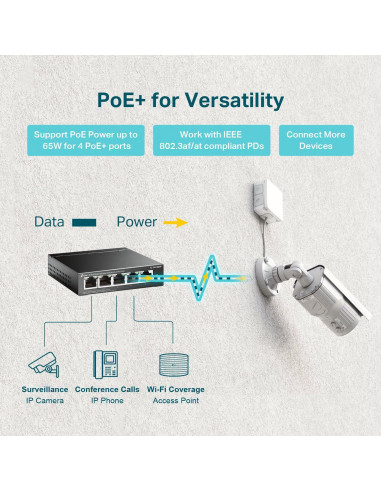 PoE+ for Versatility

Support PoE Power up to 65W for 4 PoE+ ports

Work with IEEE 802.3af/at compliant PDs

Connect More Devices

Data

Power

Surveillance
IP Camera

Conference Calls
IP Phone

Wi-Fi Coverage
Access Point