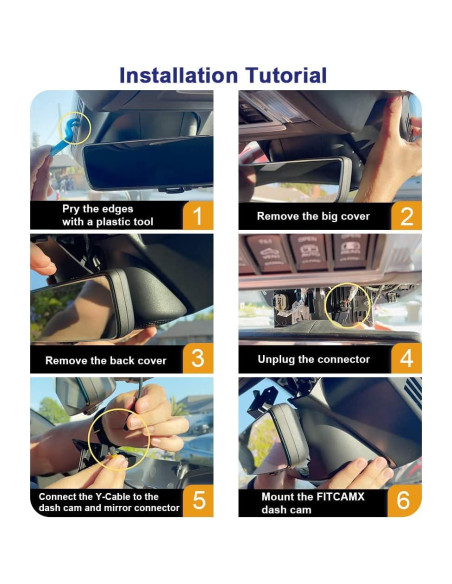 Installation Tutorial

Pry the edges with a plastic tool 1

Remove the big cover 2

Remove the back cover 3

OPEN OPEN

Unplug the connector 4

Connect the Y-Cable to the dash cam and mirror connector 5

Mount the FITCAMX dash cam 6