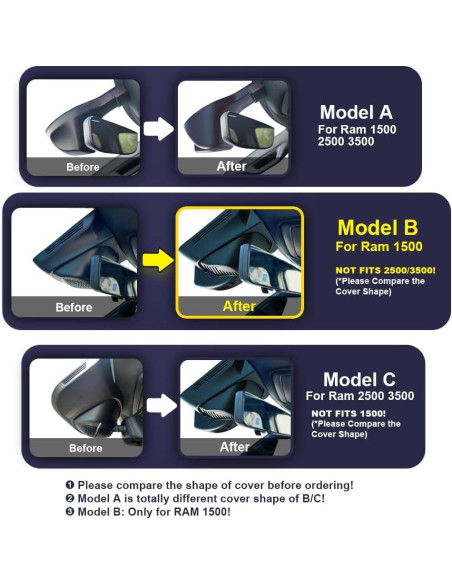 Before

After

Model A
For Ram 1500 2500 3500

Before

After

Model B
For Ram 1500

NOT FITS 2500/3500!
(*Please Compare the Cover Shape)

Before

After

Model C
For Ram 2500 3500

NOT FITS 1500!
(*Please Compare the Cover Shape)

❶ Please compare the shape of cover before ordering!
❷ Model A is totally different cover shape of B/C!
❸ Model B: Only for RAM 1500!