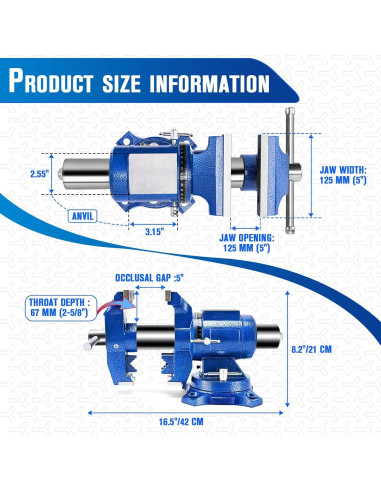 PRODUCT SIZE INFORMATION

2.55"

ANVIL

3.15"

JAW WIDTH: 125 MM (5")

JAW OPENING: 125 MM (5")

OCCLUSAL GAP :5"

THROAT DEPTH : 67 MM (2-5/8")

8.2"/21 CM

16.5"/42 CM