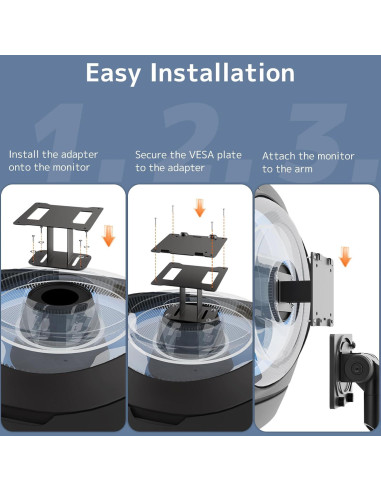 Easy Installation

1. 2. 3.

Install the adapter onto the monitor

Secure the VESA plate to the adapter

Attach the monitor to the arm