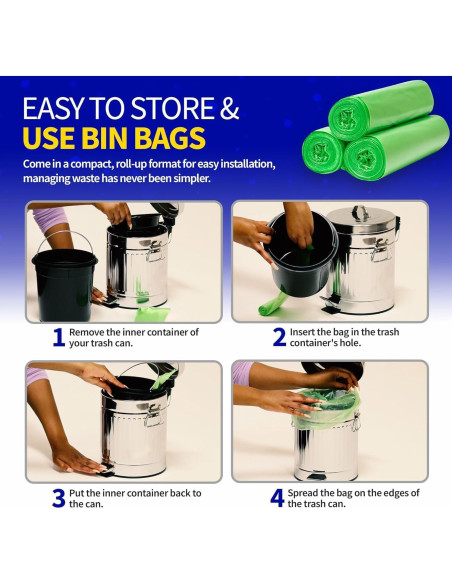 EASY TO STORE &
USE BIN BAGS

Come in a compact, roll-up format for easy installation, managing waste has never been simpler.

1 Remove the inner container of your trash can.

2 Insert the bag in the trash container's hole.

3 Put the inner container back to the can.

4 Spread the bag on the edges of the trash can.