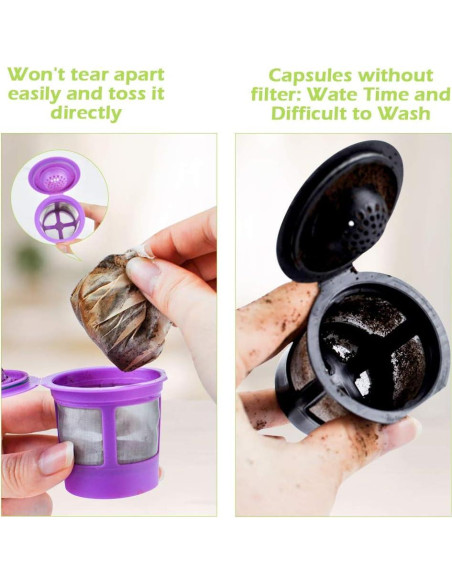 Won't tear apart easily and toss it directly

Capsules without filter: Wate Time and Difficult to Wash