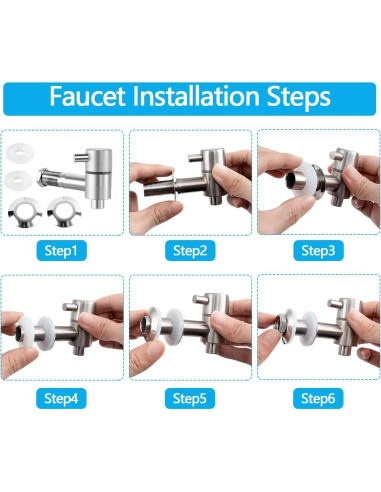 Faucet Installation Steps

Step1

Step2

Step3

Step4

Step5

Step6