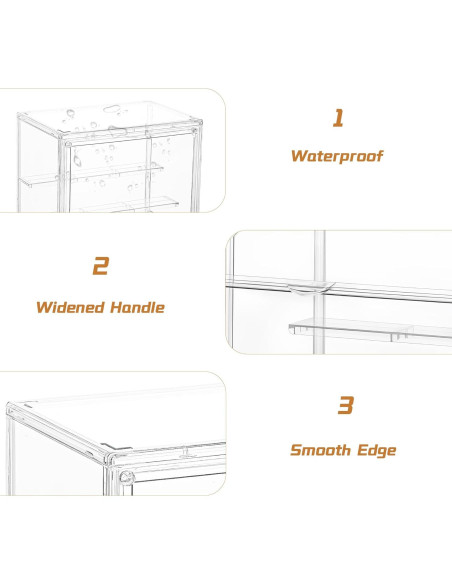 1

Waterproof

2

Widened Handle

3

Smooth Edge