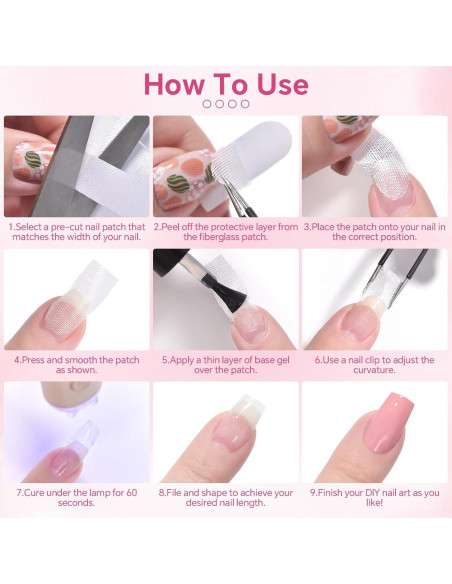 How To Use

1.Select a pre-cut nail patch that matches the width of your nail.

2.Peel off the protective layer from the fiberglass patch.

3.Place the patch onto your nail in the correct position.

4.Press and smooth the patch as shown.

5.Apply a thin layer of base gel over the patch.

6.Use a nail clip to adjust the curvature.

7.Cure under the lamp for 60 seconds.

8.File and shape to achieve your desired nail length.

9.Finish your DIY nail art as you like!