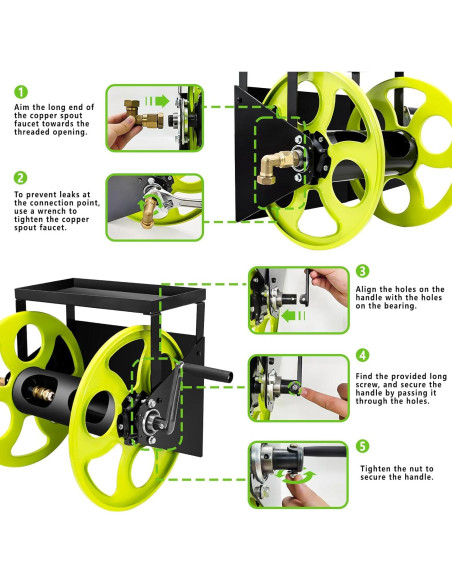 1
Aim the long end of the copper spout faucet towards the threaded opening.

2
To prevent leaks at the connection point, use a wrench to tighten the copper spout faucet.

3
Align the holes on the handle with the holes on the bearing.

4
Find the provided long screw, and secure the handle by passing it through the holes.

5
Tighten the nut to secure the handle.