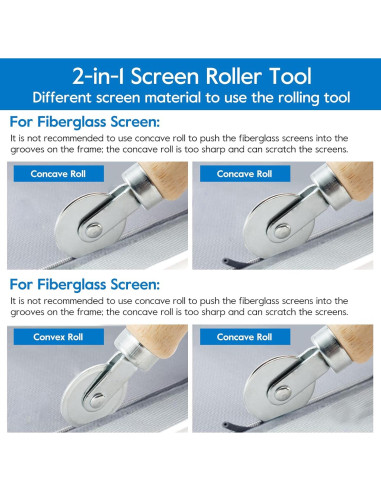 2-in-1 Screen Roller Tool
Different screen material to use the rolling tool

For Fiberglass Screen:
It is not recommended to use concave roll to push the fiberglass screens into the grooves on the frame; the concave roll is too sharp and can scratch the screens.

Concave Roll

Concave Roll

For Fiberglass Screen:
It is not recommended to use concave roll to push the fiberglass screens into the grooves on the frame; the concave roll is too sharp and can scratch the screens.

Convex Roll

Concave Roll