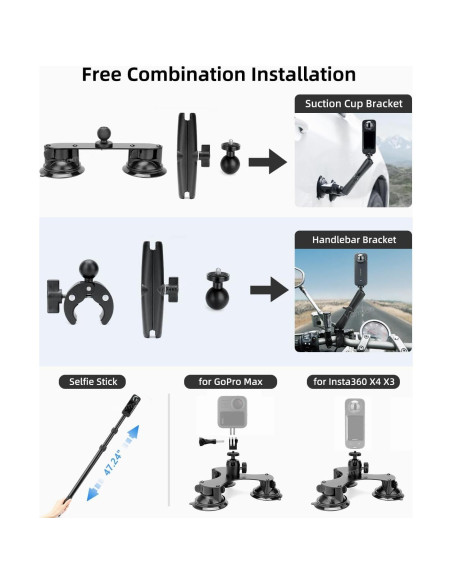 Free Combination Installation

Suction Cup Bracket

Handlebar Bracket

Selfie Stick

47.24"

for GoPro Max

for Insta360 X4 X3