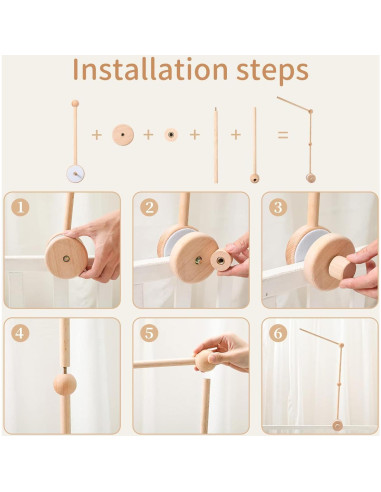 Installation steps

+ + + + =

1

2

3

4

5

6