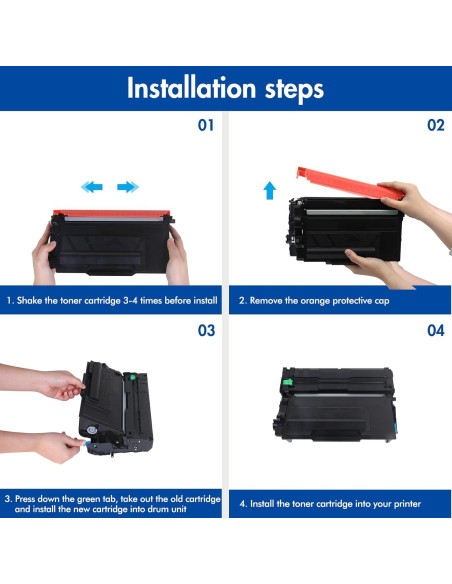 Installation steps

01

1. Shake the toner cartridge 3-4 times before install

02

2. Remove the orange protective cap

03

3. Press down the green tab, take out the old cartridge and install the new cartridge into drum unit

04

4. Install the toner cartridge into your printer