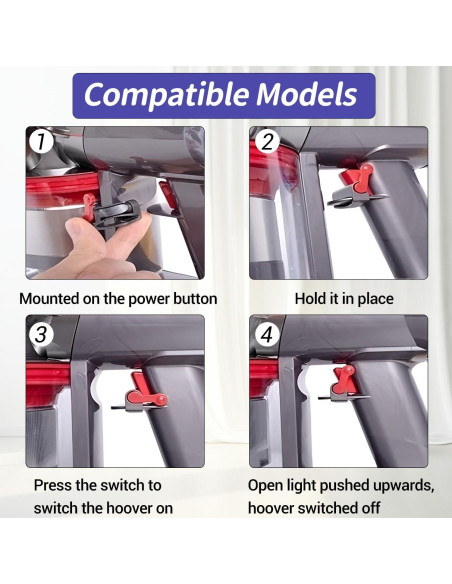 Compatible Models

1

Mounted on the power button

2

Hold it in place

3

Press the switch to switch the hoover on

4

Open light pushed upwards, hoover switched off