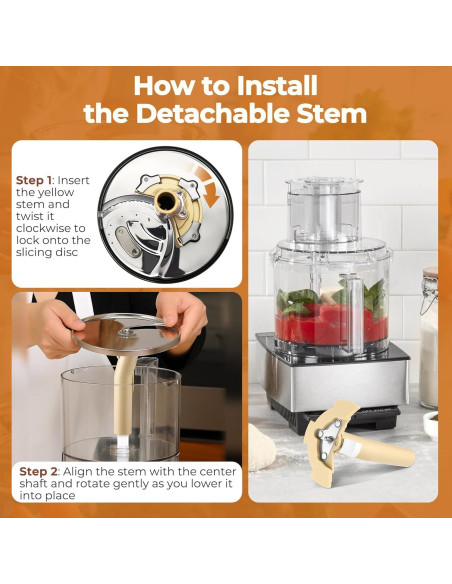 How to Install the Detachable Stem

Step 1: Insert the yellow stem and twist it clockwise to lock onto the slicing disc

Step 2: Align the stem with the center shaft and rotate gently as you lower it into place