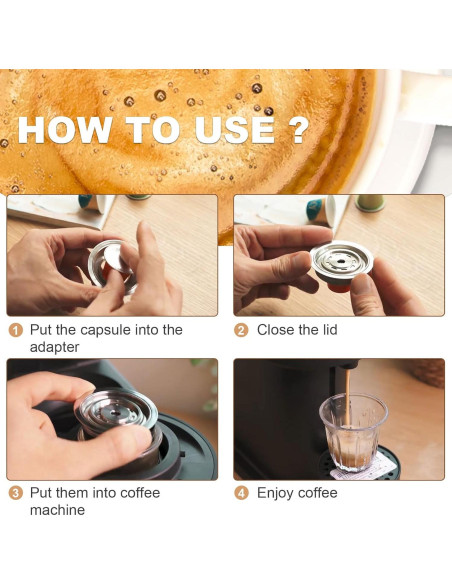 HOW TO USE ?

1 Put the capsule into the adapter

2 Close the lid

3 Put them into coffee machine

4 Enjoy coffee