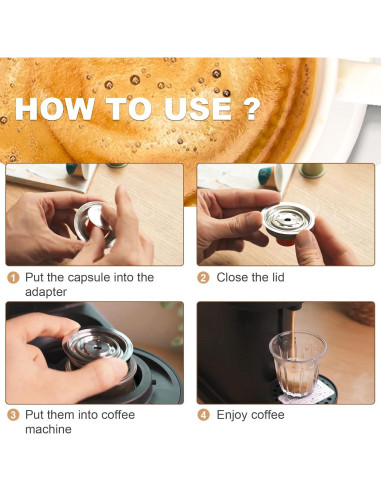 HOW TO USE ?

1 Put the capsule into the adapter

2 Close the lid

3 Put them into coffee machine

4 Enjoy coffee