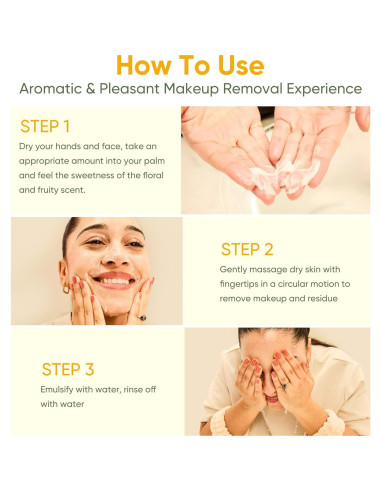 How To Use
Aromatic & Pleasant Makeup Removal Experience

STEP 1
Dry your hands and face, take an appropriate amount into your palm and feel the sweetness of the floral and fruity scent.

STEP 2
Gently massage dry skin with fingertips in a circular motion to remove makeup and residue

STEP 3
Emulsify with water, rinse off with water