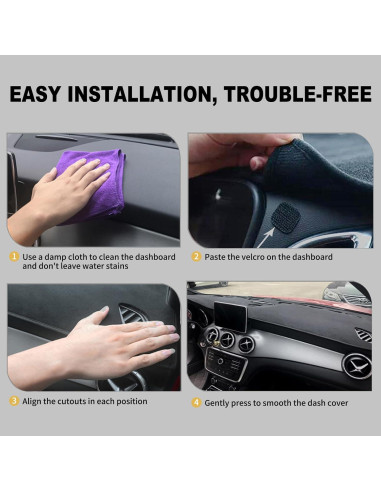 EASY INSTALLATION, TROUBLE-FREE

1 Use a damp cloth to clean the dashboard and don't leave water stains

2 Paste the velcro on the dashboard

3 Align the cutouts in each position

4 Gently press to smooth the dash cover