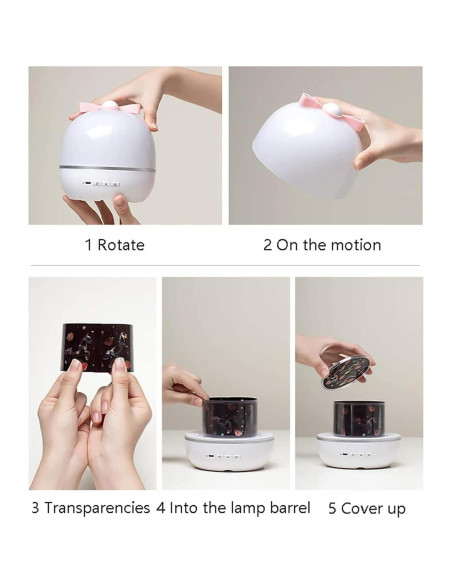 1 Rotate

2 On the motion

3 Transparencies

4 Into the lamp barrel

5 Cover up