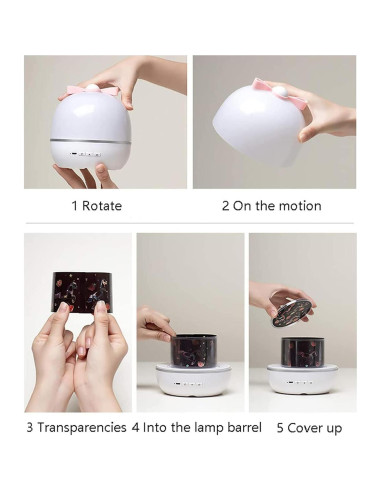 1 Rotate

2 On the motion

3 Transparencies

4 Into the lamp barrel

5 Cover up