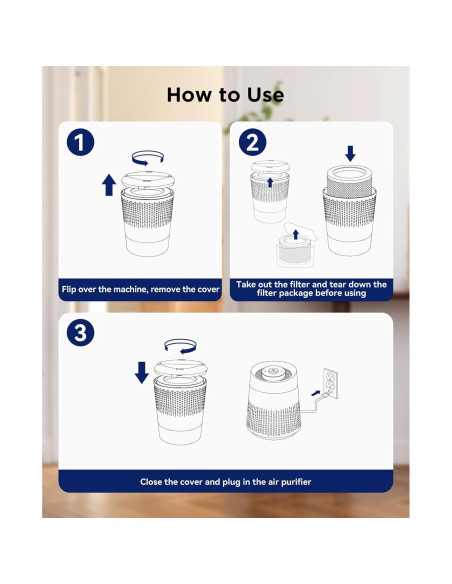 How to Use

1

Flip over the machine, remove the cover

2

Take out the filter and tear down the filter package before using

3

Close the cover and plug in the air purifier