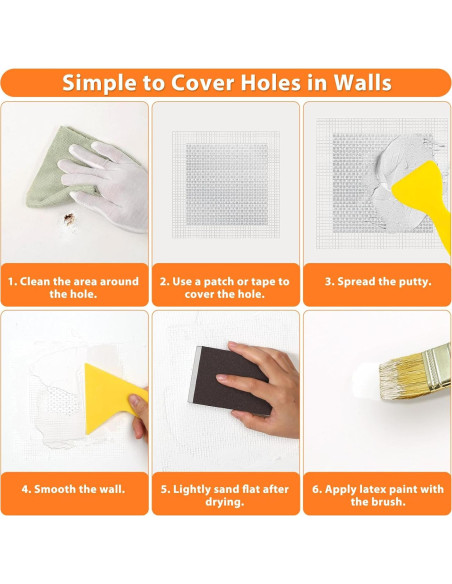 Simple to Cover Holes in Walls

1. Clean the area around the hole.

2. Use a patch or tape to cover the hole.

3. Spread the putty.

4. Smooth the wall.

5. Lightly sand flat after drying.

6. Apply latex paint with the brush.