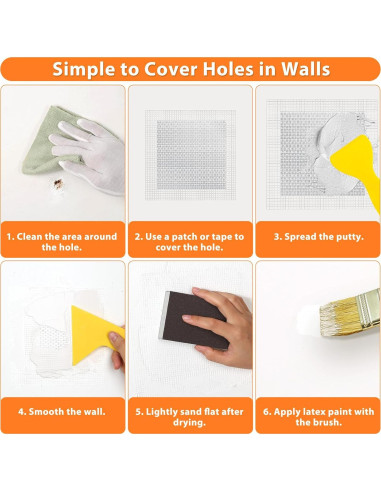 Simple to Cover Holes in Walls

1. Clean the area around the hole.

2. Use a patch or tape to cover the hole.

3. Spread the putty.

4. Smooth the wall.

5. Lightly sand flat after drying.

6. Apply latex paint with the brush.