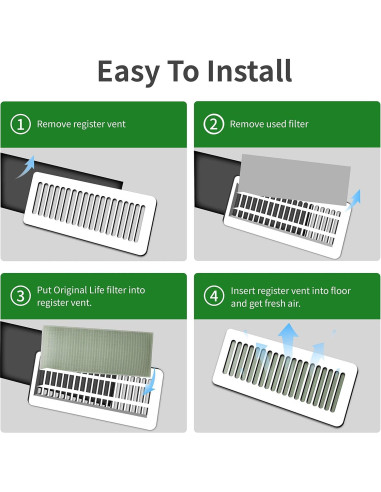 Easy To Install

① Remove register vent

② Remove used filter

③ Put Original Life filter into register vent.

④ Insert register vent into floor and get fresh air.