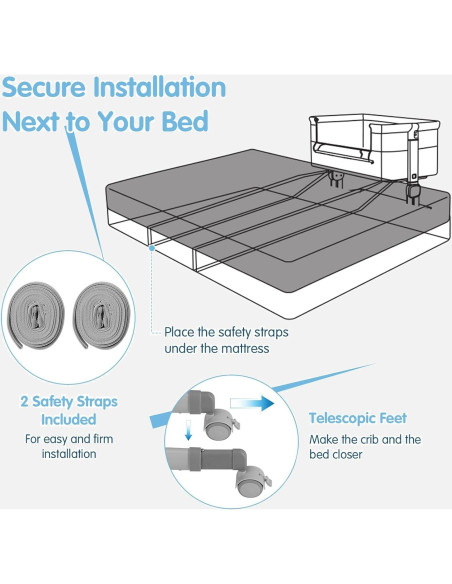 Secure Installation
Next to Your Bed

Place the safety straps under the mattress

2 Safety Straps Included
For easy and firm installation

Telescopic Feet
Make the crib and the bed closer