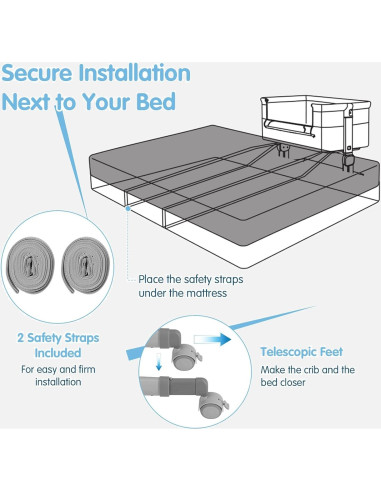 Secure Installation Next to Your Bed

Place the safety straps under the mattress

2 Safety Straps Included
For easy and firm installation

Telescopic Feet
Make the crib and the bed closer