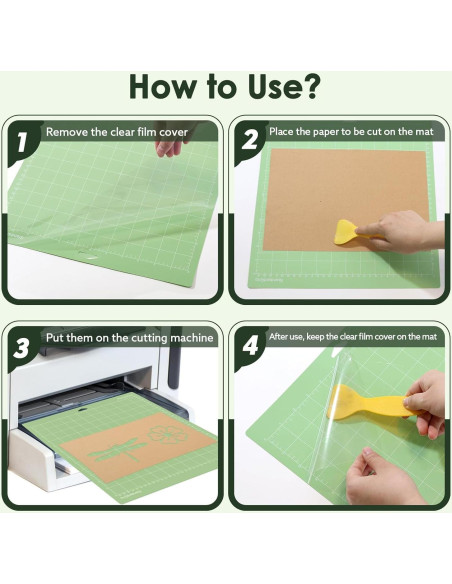 How to Use?

1 Remove the clear film cover

2 Place the paper to be cut on the mat

3 Put them on the cutting machine

4 After use, keep the clear film cover on the mat