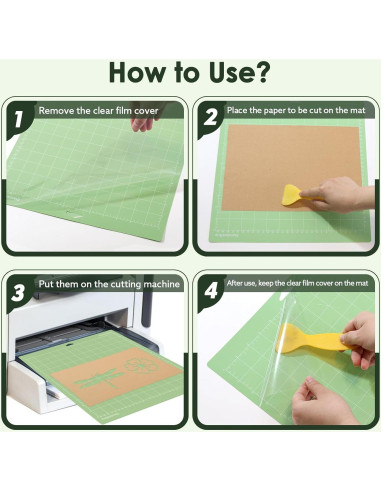 How to Use?

1 Remove the clear film cover

2 Place the paper to be cut on the mat

3 Put them on the cutting machine

4 After use, keep the clear film cover on the mat