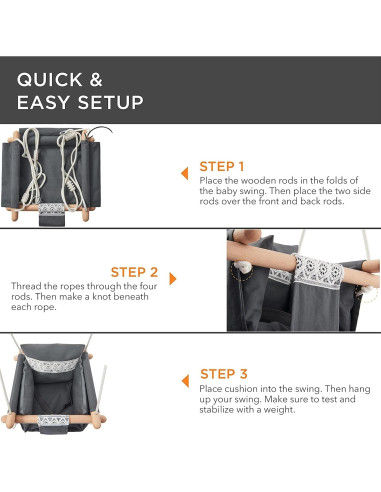 QUICK & EASY SETUP

STEP 1
Place the wooden rods in the folds of the baby swing. Then place the two side rods over the front and back rods.

STEP 2
Thread the ropes through the four rods. Then make a knot beneath each rope.

STEP 3
Place cushion into the swing. Then hang up your swing. Make sure to test and stabilize with a weight.