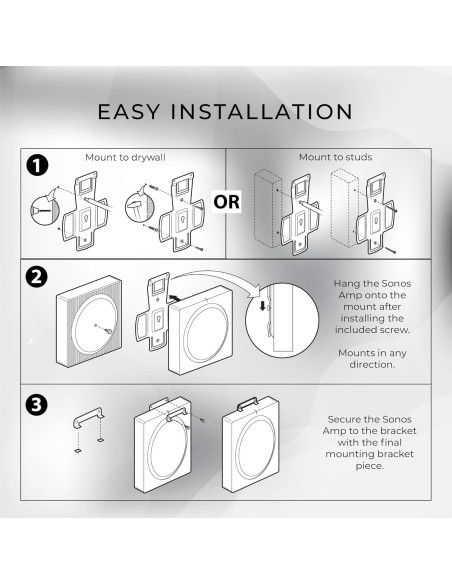 EASY INSTALLATION

1

Mount to drywall

OR

Mount to studs

2

Hang the Sonos Amp onto the mount after installing the included screw.

Mounts in any direction.

3

Secure the Sonos Amp to the bracket with the final mounting bracket piece.