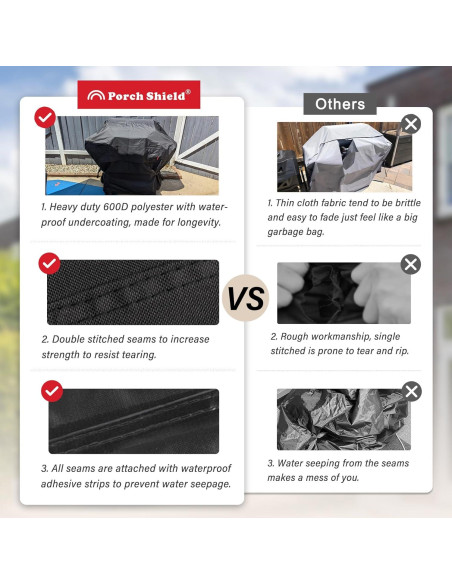 Porch Shield®

1. Heavy duty 600D polyester with waterproof undercoating, made for longevity.

2. Double stitched seams to increase strength to resist tearing.

3. All seams are attached with waterproof adhesive strips to prevent water seepage.

VS

Others

1. Thin cloth fabric tend to be brittle and easy to fade just feel like a big garbage bag.

2. Rough workmanship, single stitched is prone to tear and rip.

3. Water seeping from the seams makes a mess of you.