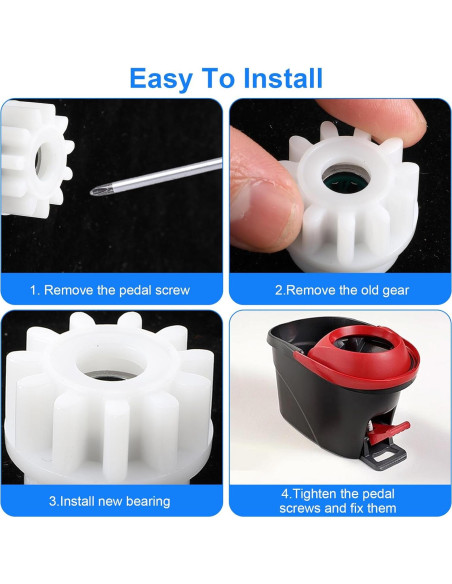 Easy To Install

1. Remove the pedal screw

2.Remove the old gear

3.Install new bearing

4.Tighten the pedal screws and fix them