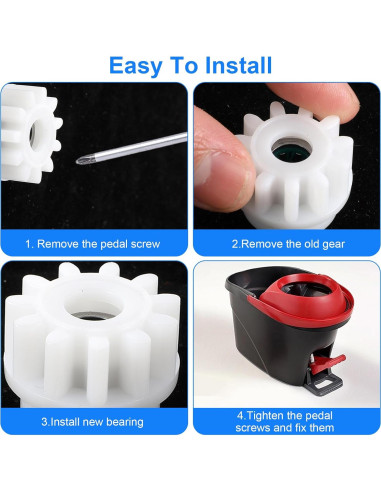 Easy To Install

1. Remove the pedal screw

2.Remove the old gear

3.Install new bearing

4.Tighten the pedal screws and fix them