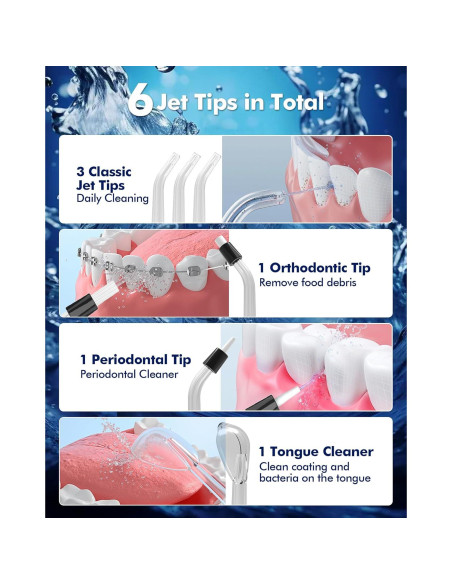 6 Jet Tips in Total

3 Classic Jet Tips
Daily Cleaning

1 Orthodontic Tip
Remove food debris

1 Periodontal Tip
Periodontal Cleaner

1 Tongue Cleaner
Clean coating and bacteria on the tongue