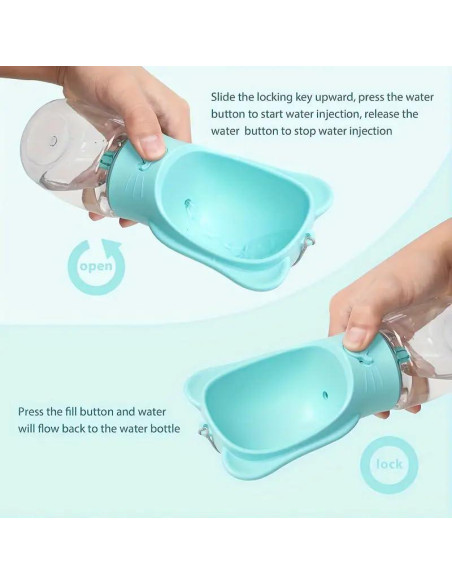 Slide the locking key upward, press the water button to start water injection, release the water button to stop water injection

open

Press the fill button and water will flow back to the water bottle

lock