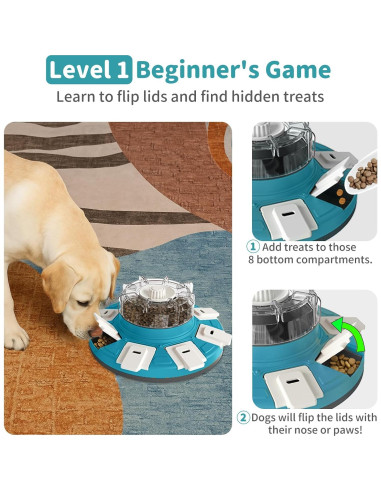 Level 1 Beginner's Game
Learn to flip lids and find hidden treats

1 Add treats to those 8 bottom compartments.

2 Dogs will flip the lids with their nose or paws!