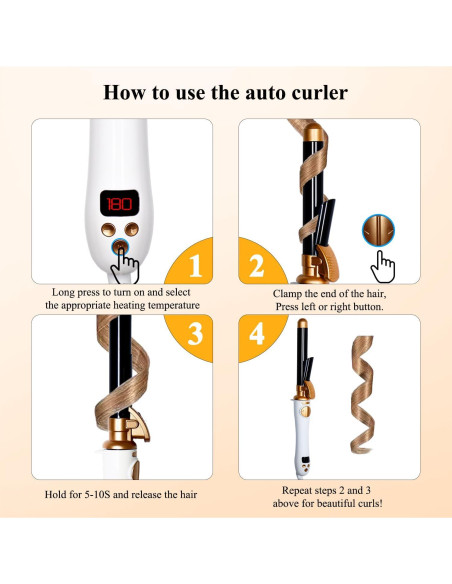 How to use the auto curler

180

1

Long press to turn on and select the appropriate heating temperature

2

Clamp the end of the hair, Press left or right button.

3

Hold for 5-10S and release the hair

4

Repeat steps 2 and 3 above for beautiful curls!