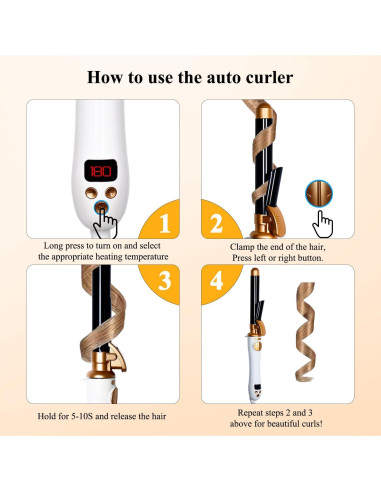 How to use the auto curler

180

1

Long press to turn on and select the appropriate heating temperature

2

Clamp the end of the hair, Press left or right button.

3

Hold for 5-10S and release the hair

4

Repeat steps 2 and 3 above for beautiful curls!