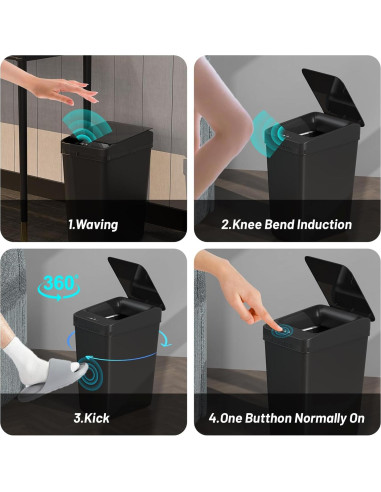 1.Waving

2.Knee Bend Induction

360°

3.Kick

4.One Butthon Normally On