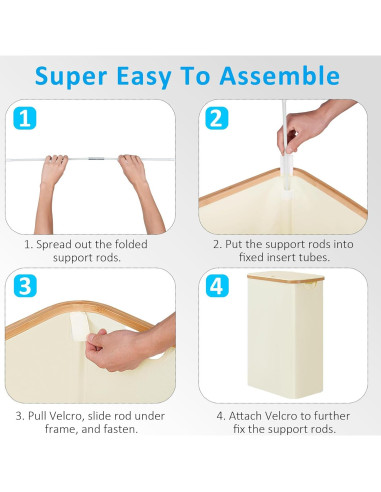 Super Easy To Assemble

1

1. Spread out the folded support rods.

2

2. Put the support rods into fixed insert tubes.

3

3. Pull Velcro, slide rod under frame, and fasten.

4

4. Attach Velcro to further fix the support rods.