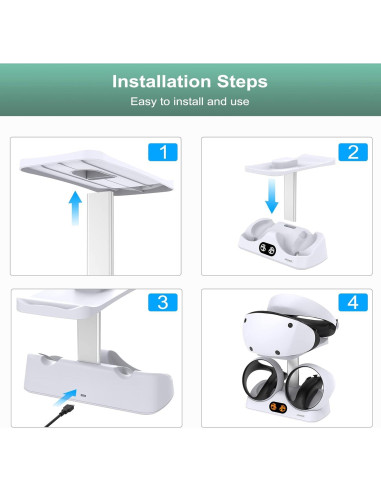 Installation Steps
Easy to install and use

1

2

3

4