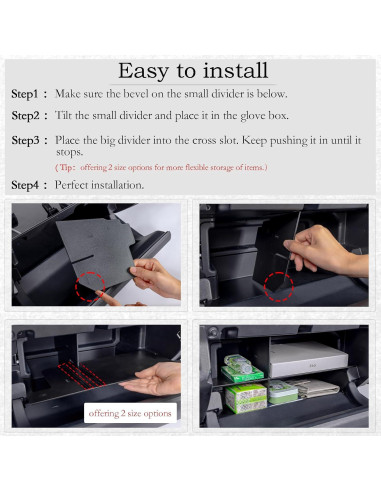 Easy to install

Step1 : Make sure the bevel on the small divider is below.

Step2 : Tilt the small divider and place it in the glove box.

Step3 : Place the big divider into the cross slot. Keep pushing it in until it stops.

( Tip: offering 2 size options for more flexible storage of items.)

Step4 : Perfect installation.

offering 2 size options